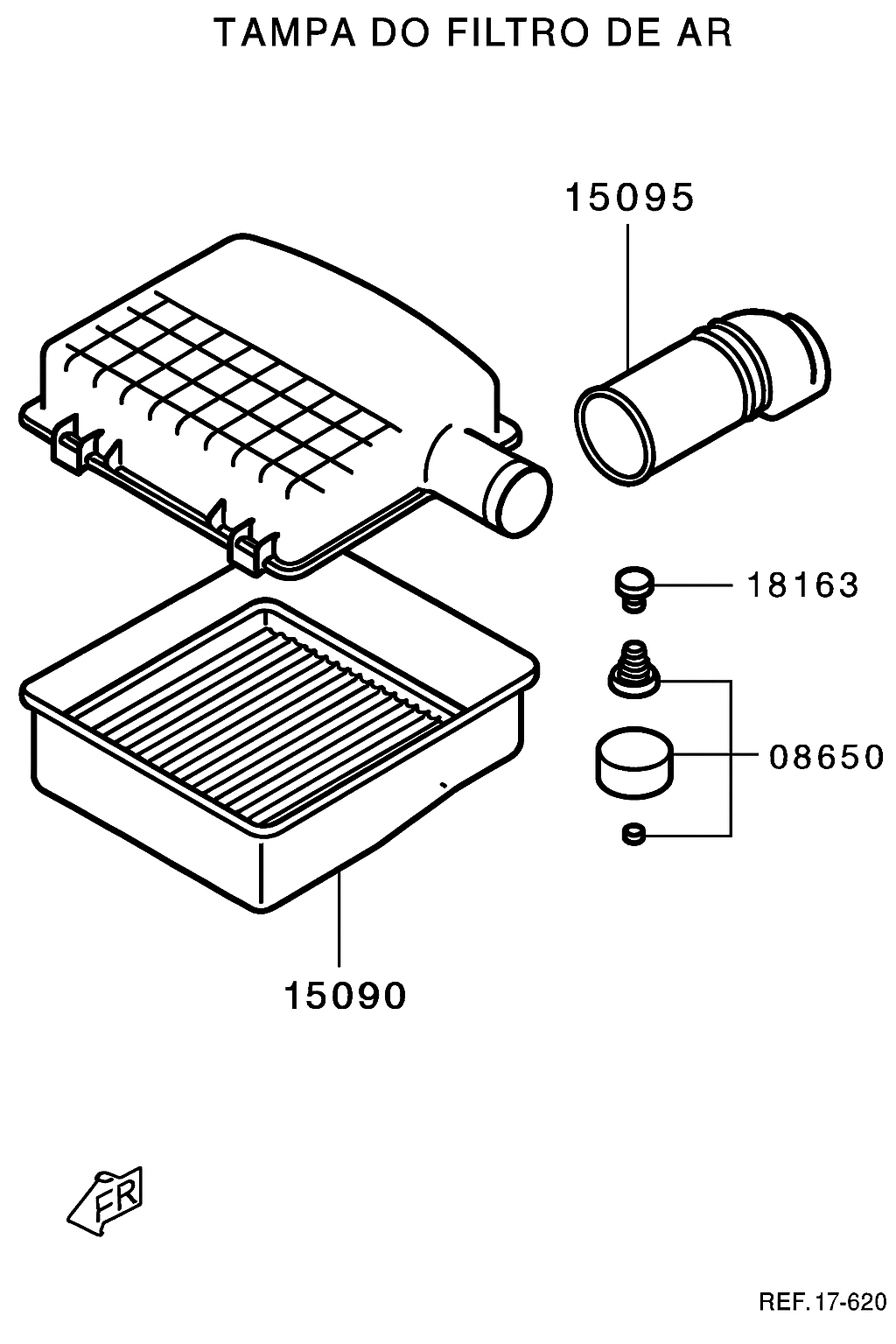 TAMPA DO FILTRO DE AR

15095

18163

08650

15090

FR

REF. 17-620