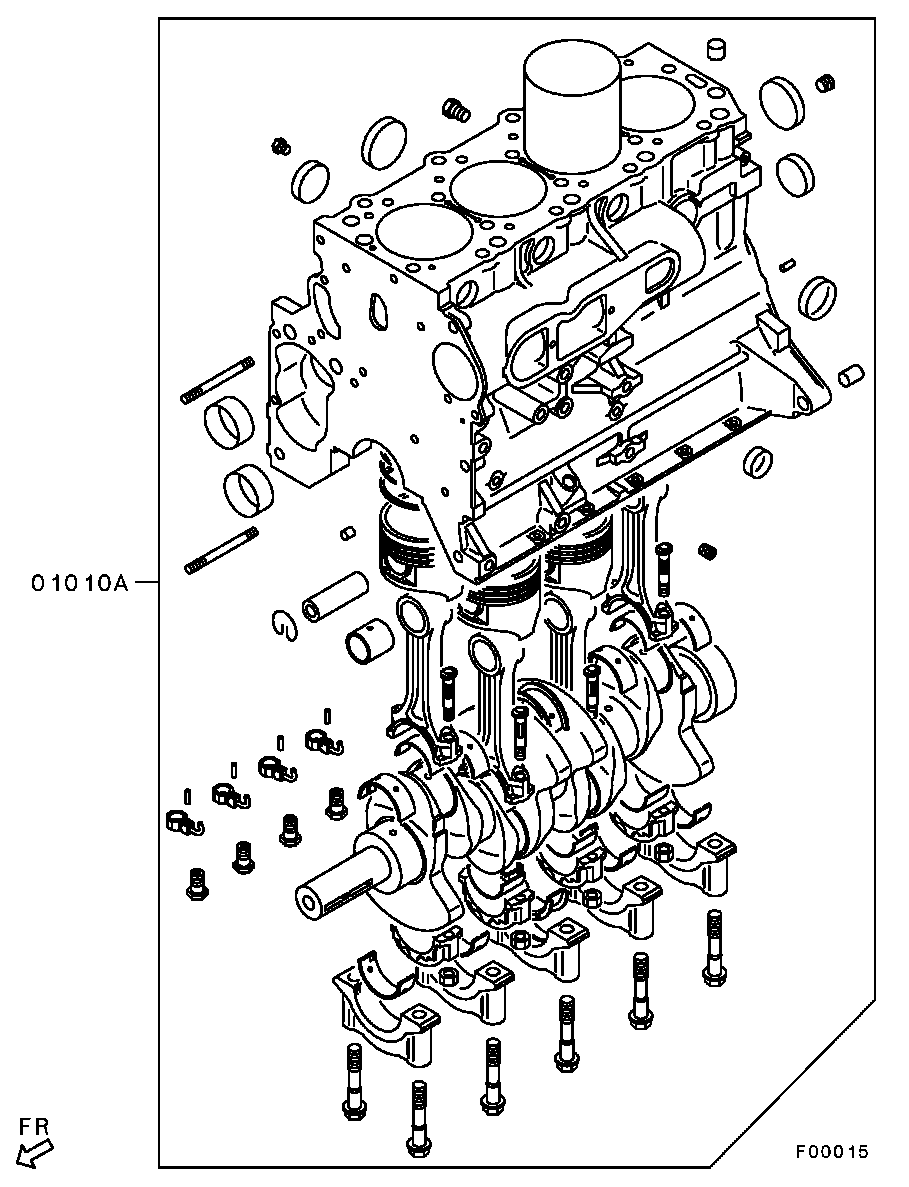 01010A

FR

F00015